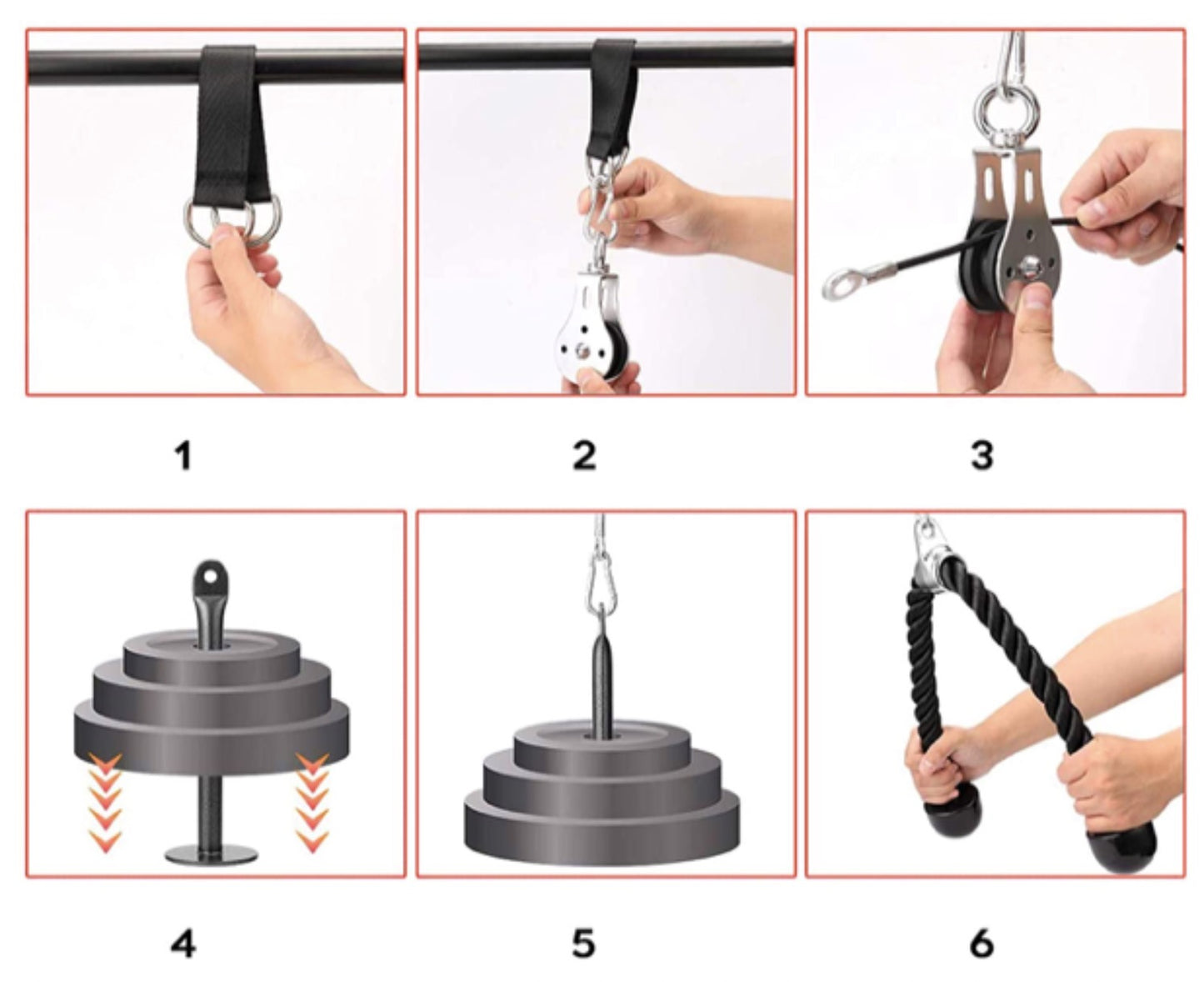 1

2

3

4

5

6