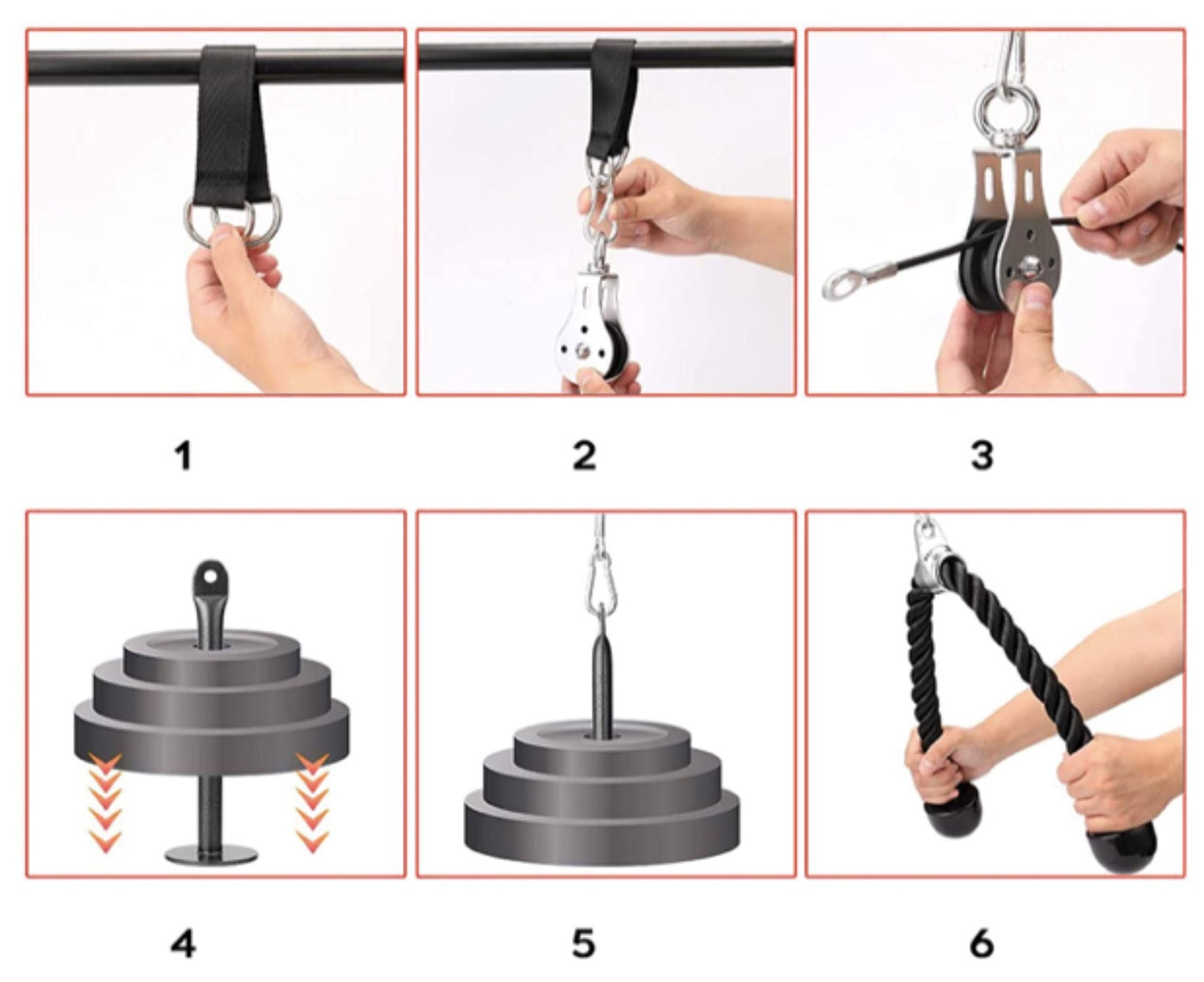 1

2

3

4

5

6